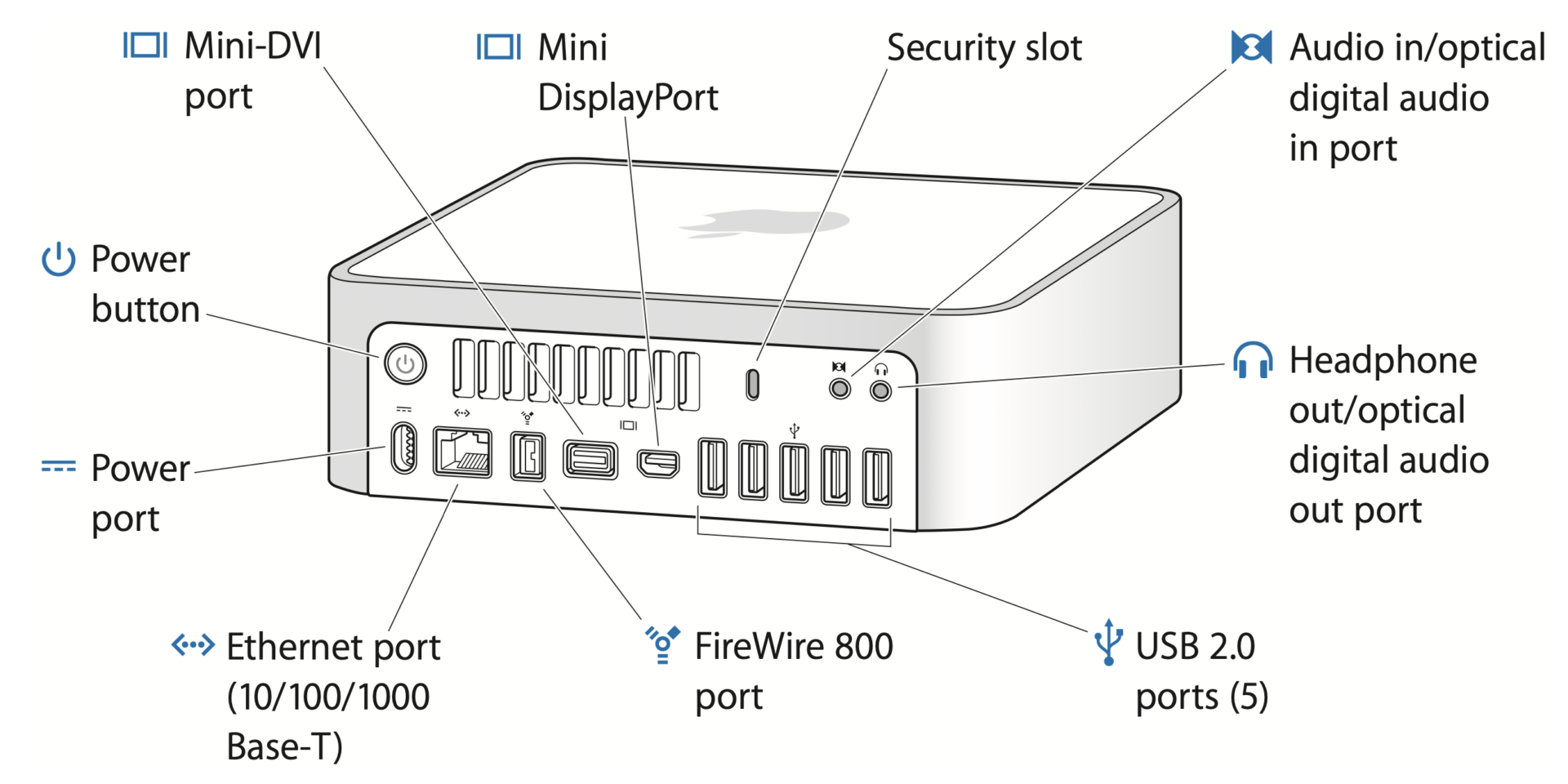 Mini-DVI port

Mini DisplayPort

Security slot

Audio in/optical digital audio in port

Power button

Headphone out/optical digital audio out port

Power port

Ethernet port (10/100/1000 Base-T)

FireWire 800 port

USB 2.0 ports (5)