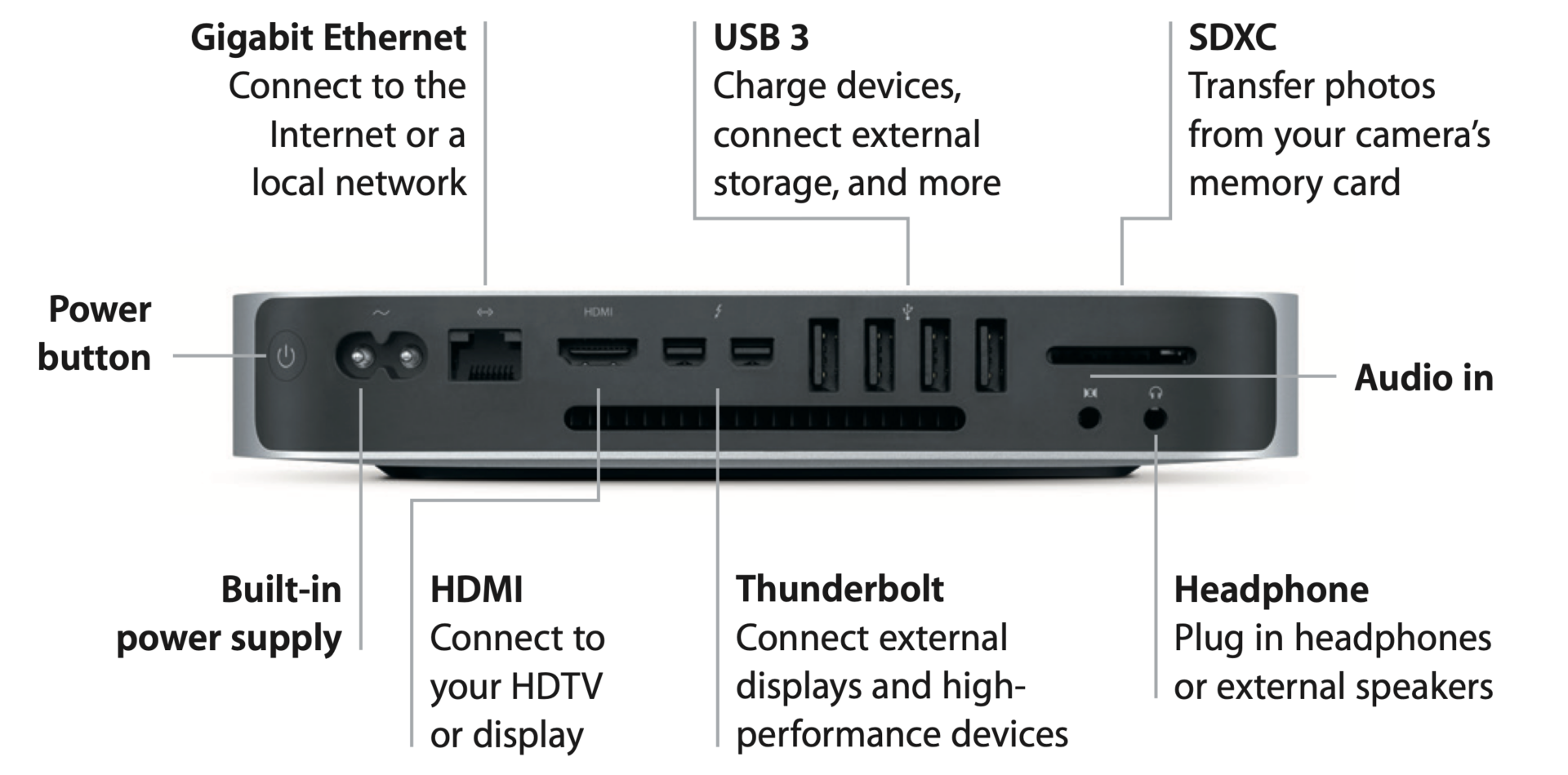 Gigabit Ethernet
Connect to the Internet or a local network

USB 3
Charge devices, connect external storage, and more

SDXC
Transfer photos from your camera's memory card

Power button

HDMI

Audio in

Built-in power supply

HDMI
Connect to your HDTV or display

Thunderbolt
Connect external displays and high-performance devices

Headphone
Plug in headphones or external speakers